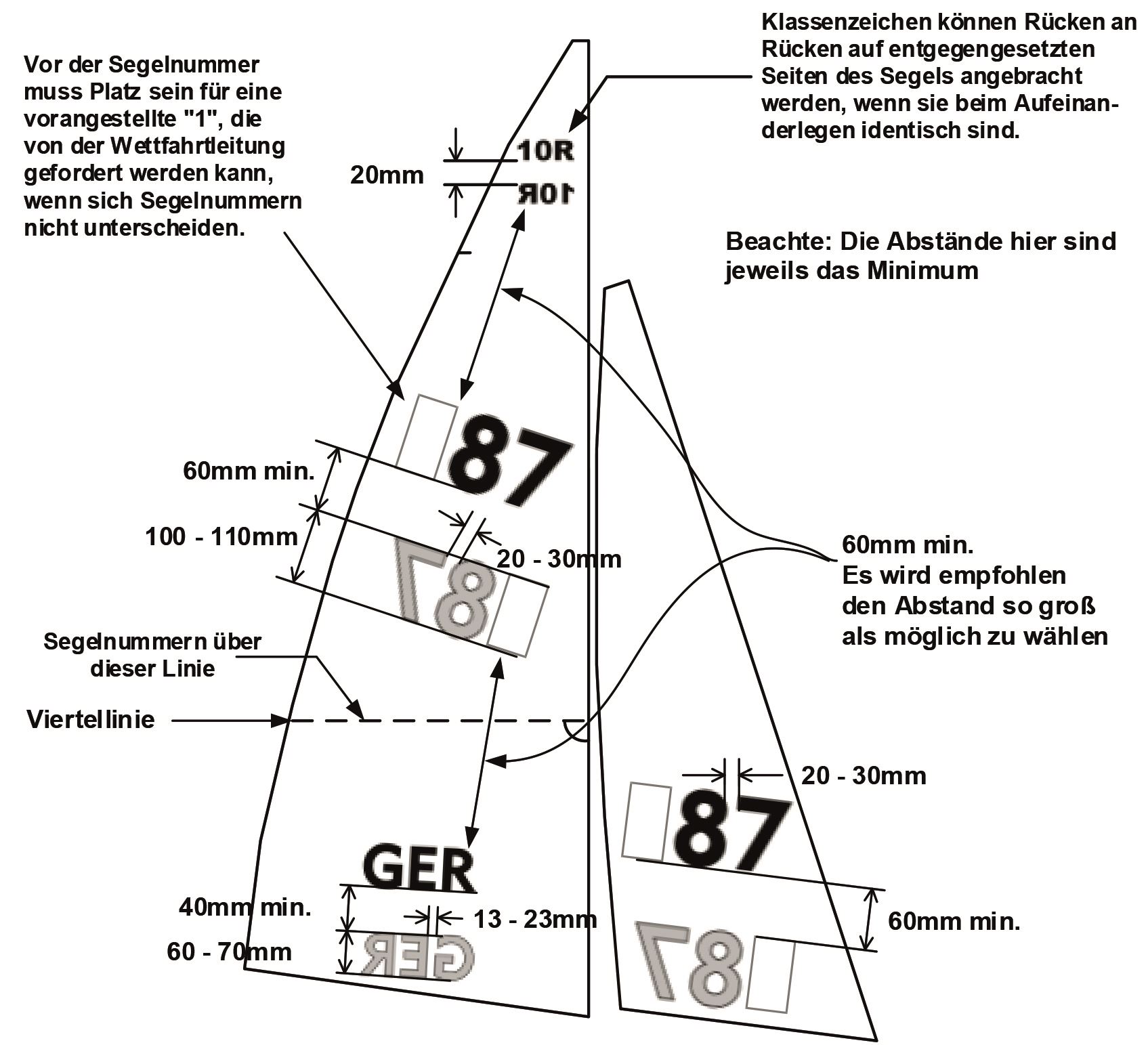 Vor der Segelnummer muss Platz sein für eine vorangestellte "1", die von der Wettfahrtleitung gefordert werden kann, wenn sich Segelnummern nicht unterscheiden.

Klassenzeichen können Rücken an Rücken auf entgegengesetzten Seiten des Segels angebracht werden, wenn sie beim Aufeinanderlegen identisch sind.

20mm

10R

10R

Beachte: Die Abstände hier sind jeweils das Minimum

87

60mm min.

100 - 110mm

20 - 30mm

87

60mm min.
Es wird empfohlen den Abstand so groß als möglich zu wählen

Segelnummern über dieser Linie

Viertellinie

20 - 30mm

87

GER

40mm min.

13 - 23mm

60 - 70mm

GER

60mm min.

87