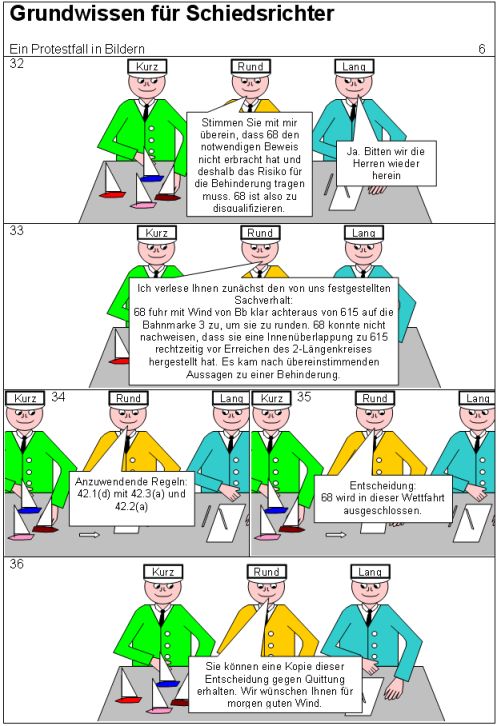 Grundwissen für Schiedsrichter

Ein Protestfall in Bildern

6

32

Kurz

Rund

Lang

Stimmen Sie mit mir überein, dass 68 den notwendigen Beweis nicht erbracht hat und deshalb das Risiko für die Behinderung tragen muss. 68 ist also zu disqualifizieren.

Ja. Bitten wir die Herren wieder herein

33

Kurz

Rund

Lang

Ich verlese Ihnen zunächst den von uns festgestellten Sachverhalt:
68 fuhr mit Wind von Bb klar achteraus von 615 auf die Bahnmarke 3 zu, um sie zu runden. 68 konnte nicht nachweisen, dass sie eine Innenüberlappung zu 615 rechtzeitig vor Erreichen des 2-Längenkreises hergestellt hat. Es kam nach übereinstimmenden Aussagen zu einer Behinderung.

Kurz

34

Rund

Lang

Anzuwendende Regeln:
42.1(d) mit 42.3(a) und 42.2(a)

Kurz

35

Rund

Lang

Entscheidung:
68 wird in dieser Wettfahrt ausgeschlossen.

36

Kurz

Rund

Lang

Sie können eine Kopie dieser Entscheidung gegen Quittung erhalten. Wir wünschen Ihnen für morgen guten Wind.