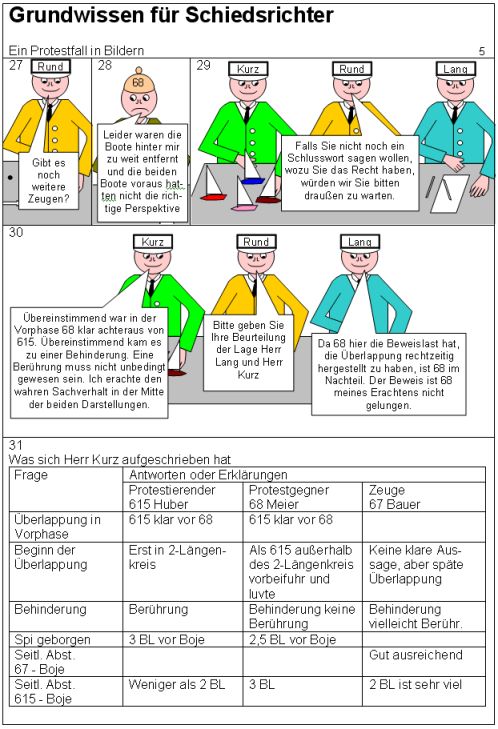 Grundwissen für Schiedsrichter

Ein Protestfall in Bildern

5

27

Rund

Gibt es noch weitere Zeugen?

28

68

Leider waren die Boote hinter mir zu weit entfernt und die beiden Boote voraus hatten nicht die richtige Perspektive

29

Kurz

Rund

Lang

Falls Sie nicht noch ein Schlusswort sagen wollen, wozu Sie das Recht haben, würden wir Sie bitten draußen zu warten.

30

Kurz

Rund

Lang

Übereinstimmend war in der Vorphase 68 klar achteraus von 615. Übereinstimmend kam es zu einer Behinderung. Eine Berührung muss nicht unbedingt gewesen sein. Ich erachte den wahren Sachverhalt in der Mitte der beiden Darstellungen.

Bitte geben Sie Ihre Beurteilung der Lage Herr Lang und Herr Kurz

Da 68 hier die Beweislast hat, die Überlappung rechtzeitig hergestellt zu haben, ist 68 im Nachteil. Der Beweis ist 68 meines Erachtens nicht gelungen.

31

Was sich Herr Kurz aufgeschrieben hat

| Frage | Antworten oder Erklärungen | | |
|---|---|---|---|
| | Protestierender 615 Huber | Protestgegner 68 Meier | Zeuge 67 Bauer |
| Überlappung in Vorphase | 615 klar vor 68 | 615 klar vor 68 | |
| Beginn der Überlappung | Erst in 2-Längenkreis | Als 615 außerhalb des 2-Längenkreis vorbeifuhr und luvte | Keine klare Aussage, aber späte Überlappung |
| Behinderung | Berührung | Behinderung keine Berührung | Behinderung vielleicht Berühr. |
| Spi geborgen | 3 BL vor Boje | 2,5 BL vor Boje | |
| Seitl. Abst. 67 - Boje | | | Gut ausreichend |
| Seitl. Abst. 615 - Boje | Weniger als 2 BL | 3 BL | 2 BL ist sehr viel |